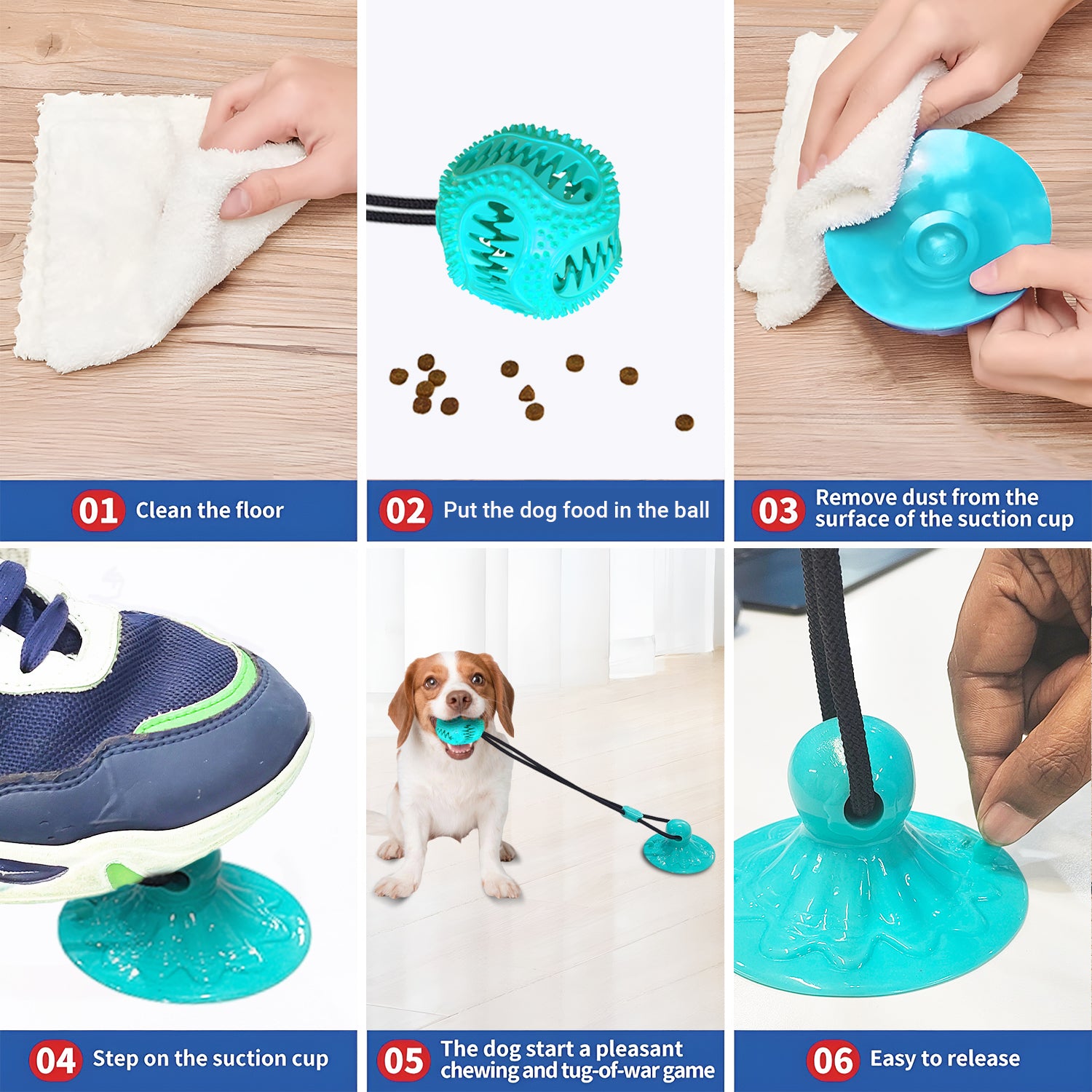 01 Clean the floor

02 Put the dog food in the ball

03 Remove dust from the surface of the suction cup

04 Step on the suction cup

05 The dog start a pleasant chewing and tug-of-war game

06 Easy to release